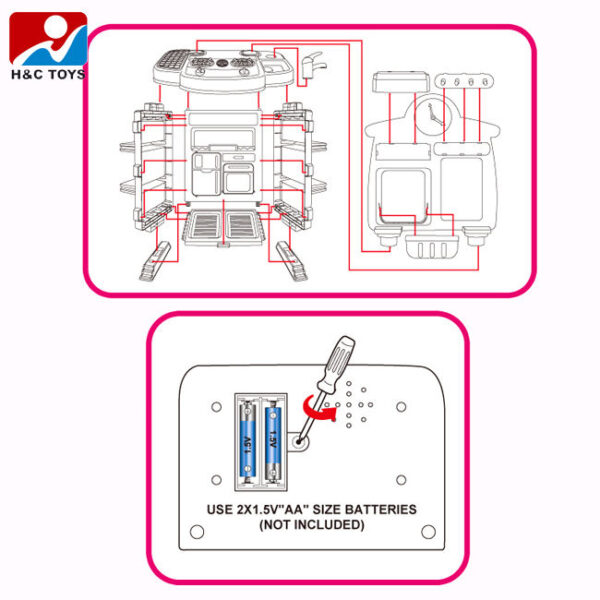 H&C TOYS

1.5V

1.5V

USE 2X1.5V"AA" SIZE BATTERIES
(NOT INCLUDED)